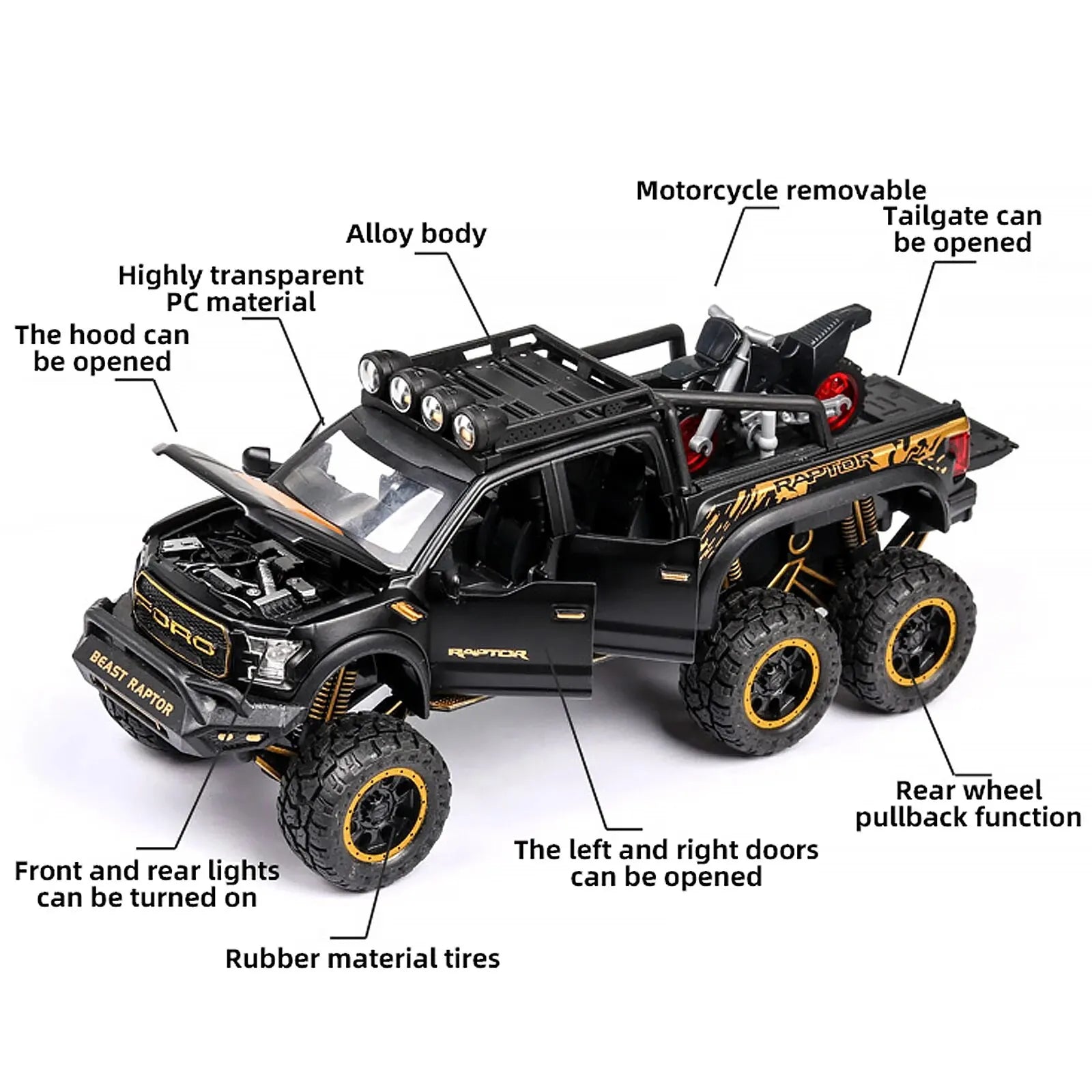 Motorcycle removable

Tailgate can be opened

Alloy body

Highly transparent PC material

The hood can be opened

RAPTOR

FORD

BEAST RAPTOR

RAPTOR

Rear wheel pullback function

The left and right doors can be opened

Front and rear lights can be turned on

Rubber material tires