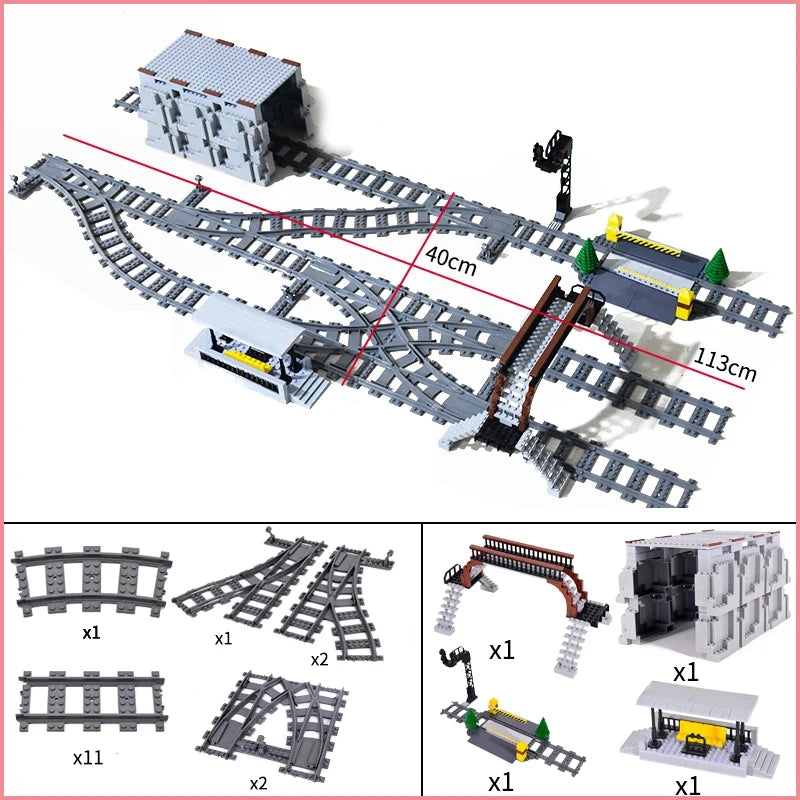 40cm

113cm

x1

x1

x2

x11

x2

x1

x1

x1

x1